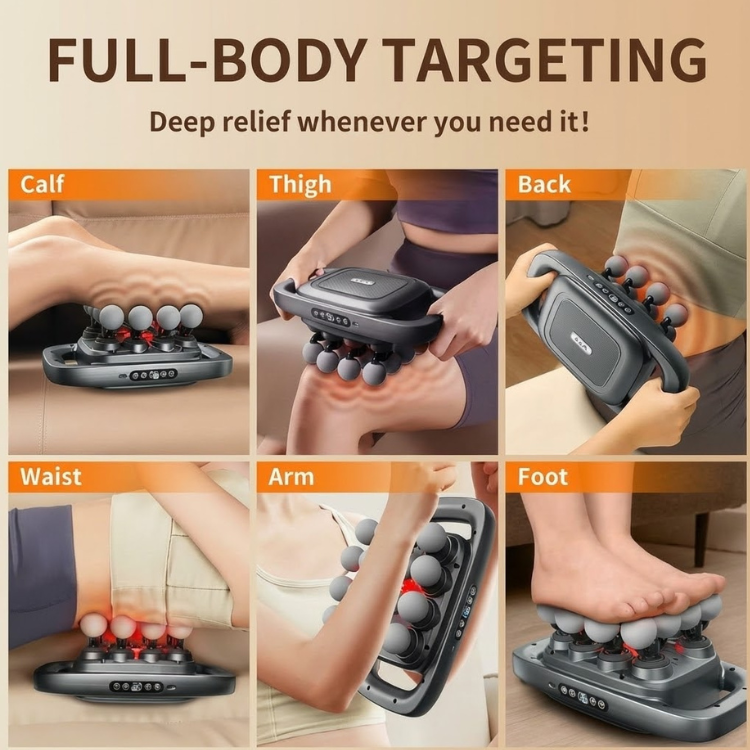 FULL-BODY TARGETING

Deep relief whenever you need it!

Calf

Thigh

Back

Waist

Arm

Foot