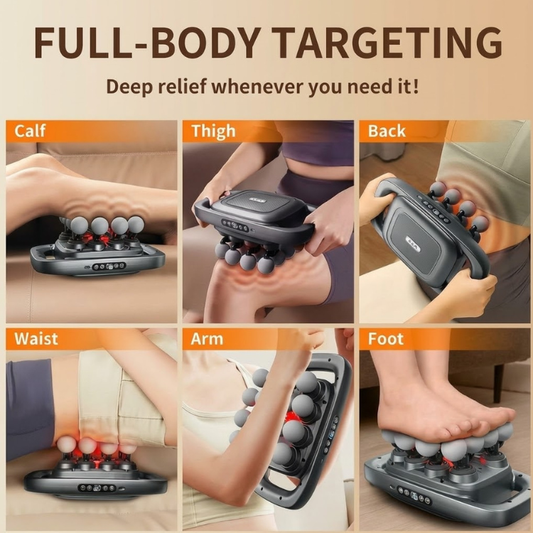 FULL-BODY TARGETING

Deep relief whenever you need it!

Calf

Thigh

Back

Waist

Arm

Foot